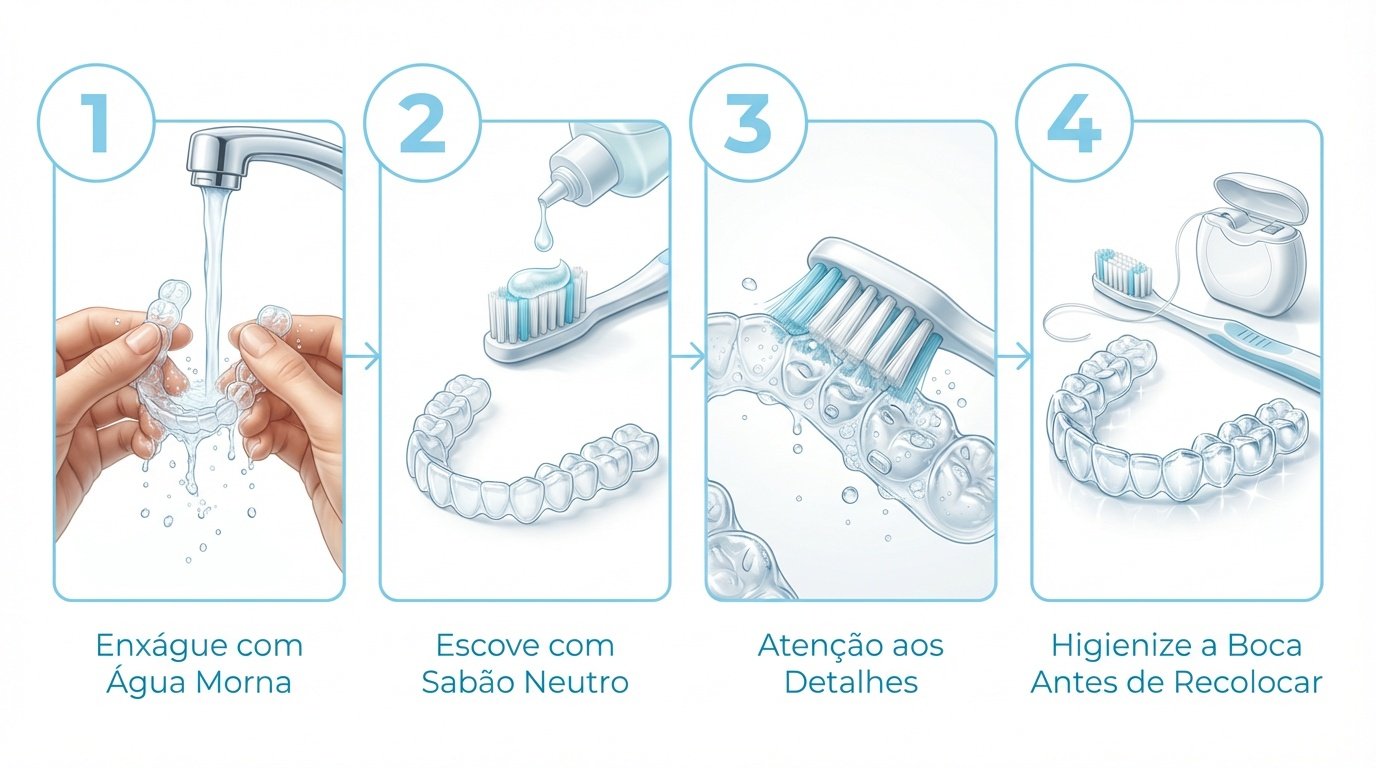 1

Enxágue com Água Morna

2

Escove com Sabão Neutro

3

Atenção aos Detalhes

4

Higienize a Boca Antes de Recolocar